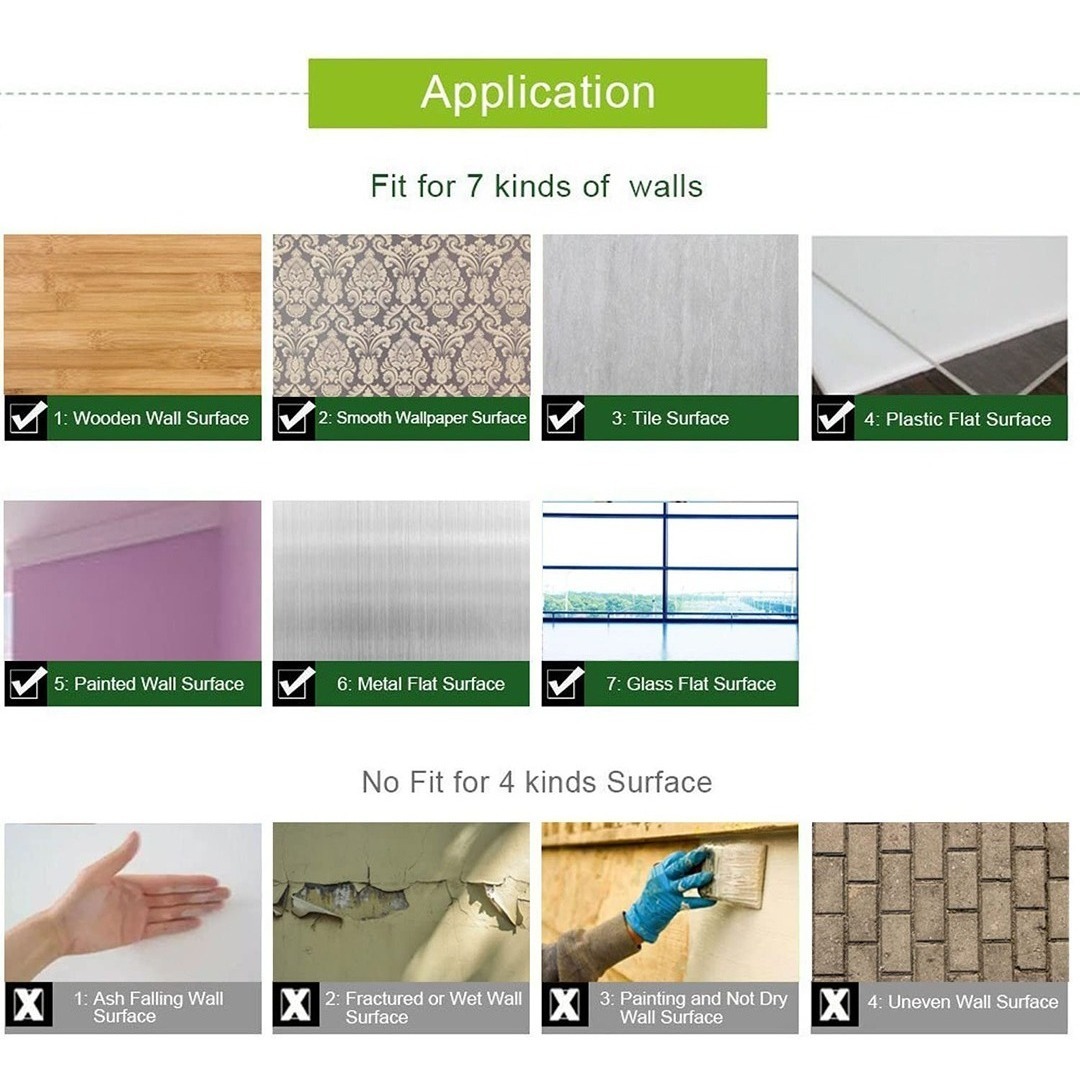 Application

Fit for 7 kinds of walls

1: Wooden Wall Surface

2: Smooth Wallpaper Surface

3: Tile Surface

4: Plastic Flat Surface

5: Painted Wall Surface

6: Metal Flat Surface

7: Glass Flat Surface

No Fit for 4 kinds Surface

1: Ash Falling Wall Surface

2: Fractured or Wet Wall Surface

3: Painting and Not Dry Wall Surface

4: Uneven Wall Surface