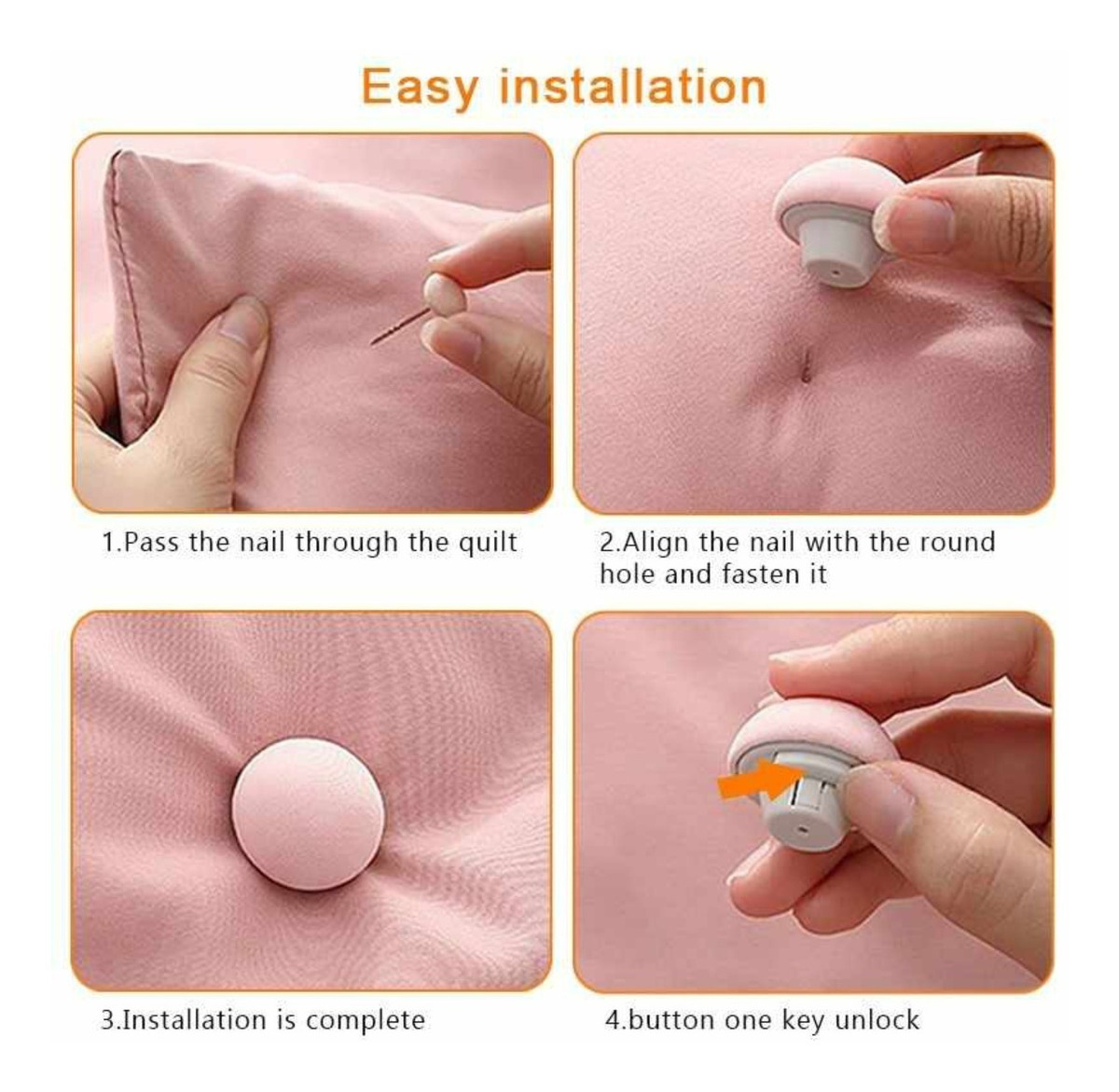 Easy installation

1.Pass the nail through the quilt

2.Align the nail with the round hole and fasten it

3.Installation is complete

4.button one key unlock