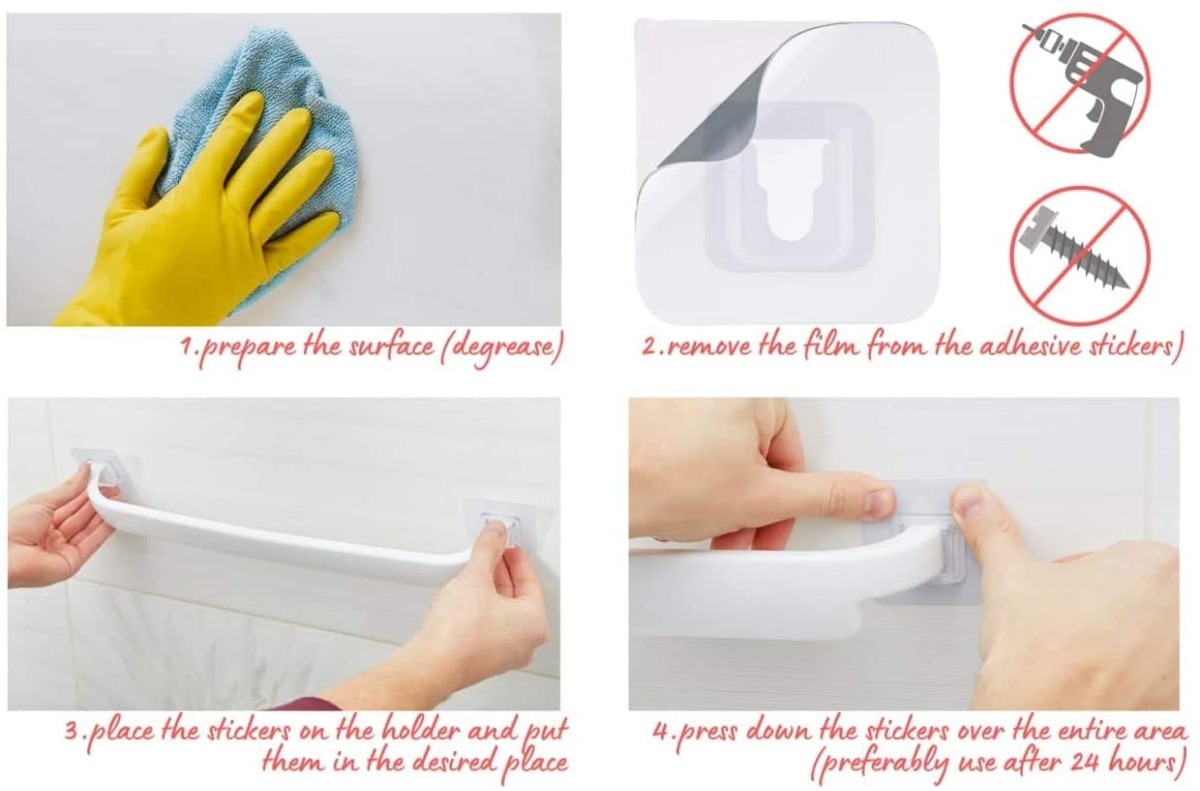 1.prepare the surface (degrease)

2.remove the film from the adhesive stickers)

3.place the stickers on the holder and put them in the desired place

4.press down the stickers over the entire area (preferably use after 24 hours)