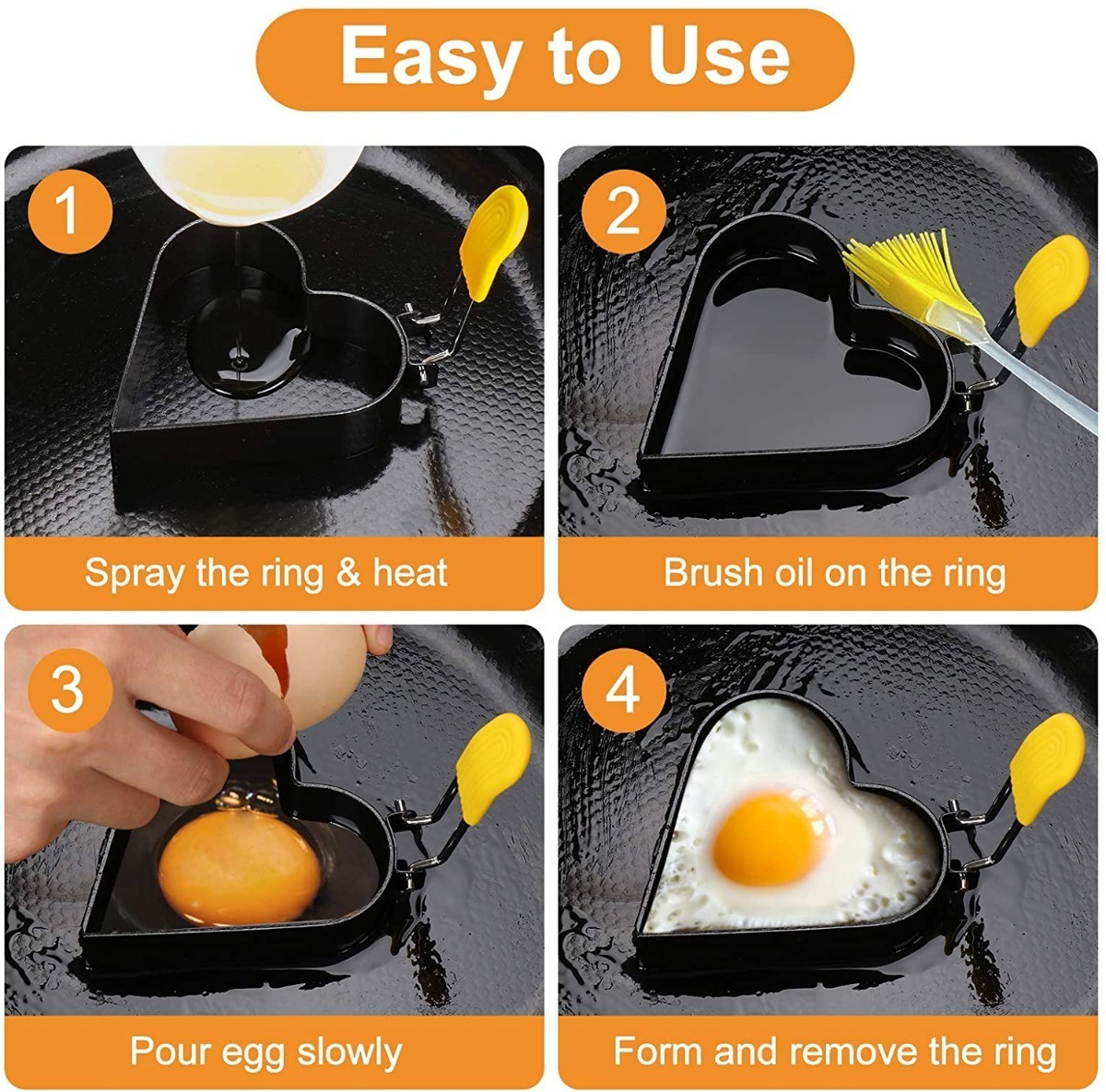 Easy to Use

1

Spray the ring & heat

2

Brush oil on the ring

3

Pour egg slowly

4

Form and remove the ring