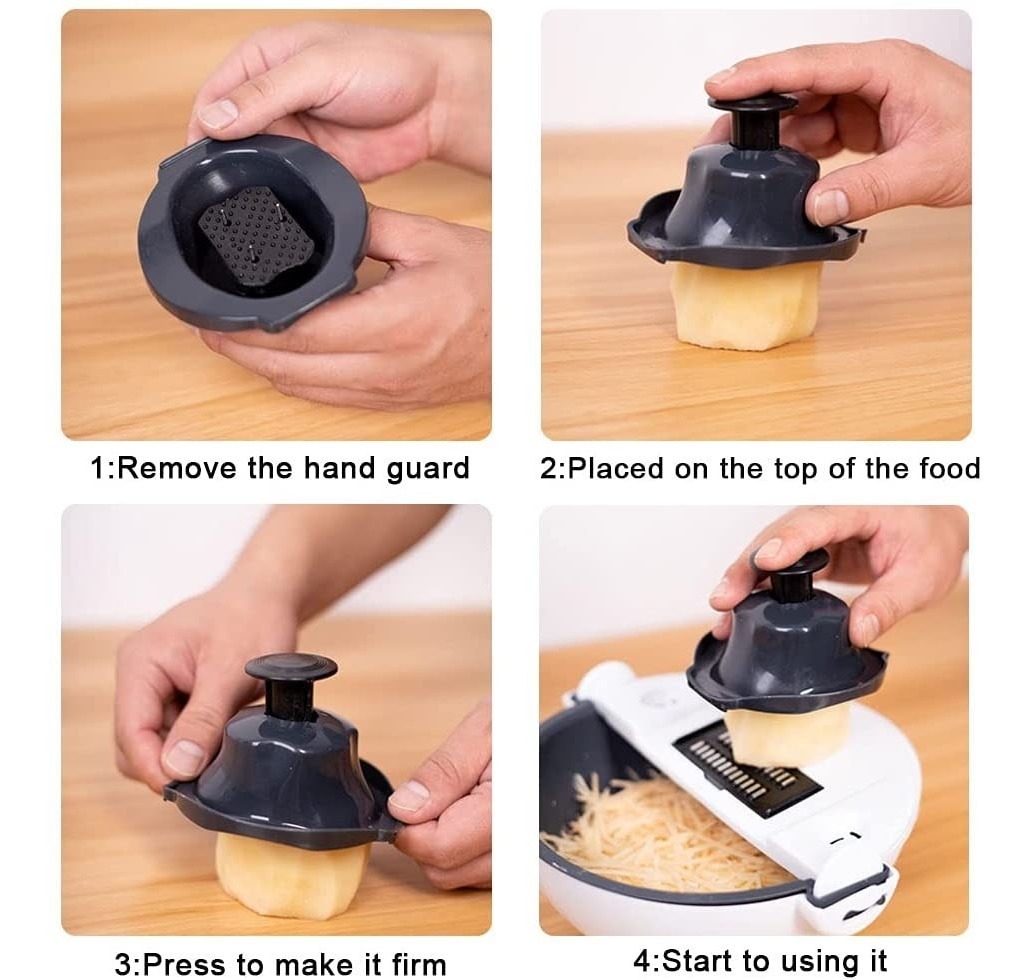 1:Remove the hand guard

2:Placed on the top of the food

3:Press to make it firm

4:Start to using it