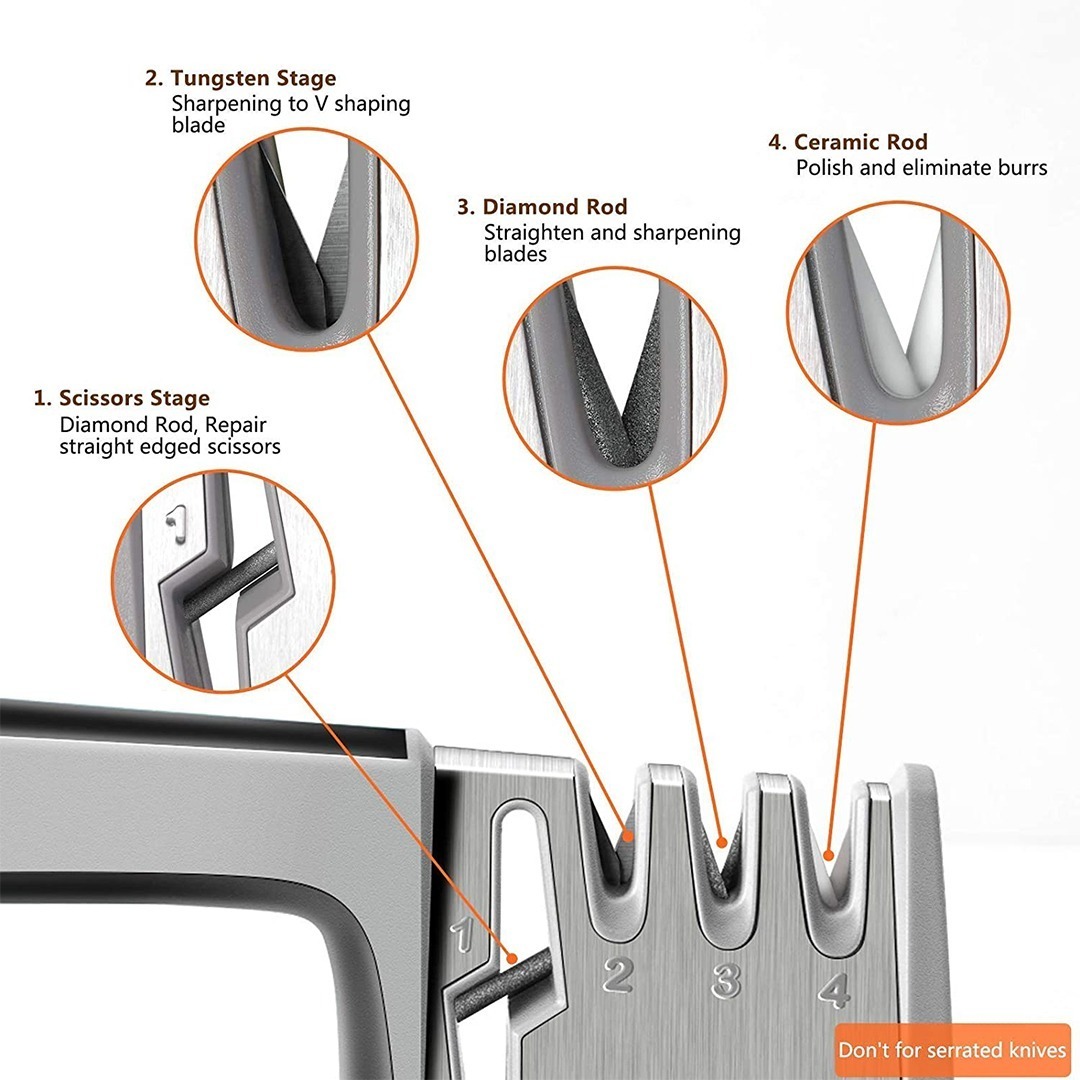 2. Tungsten Stage
Sharpening to V shaping blade

4. Ceramic Rod
Polish and eliminate burrs

3. Diamond Rod
Straighten and sharpening blades

1. Scissors Stage
Diamond Rod, Repair straight edged scissors

1

1

2

3

4

Don't for serrated knives