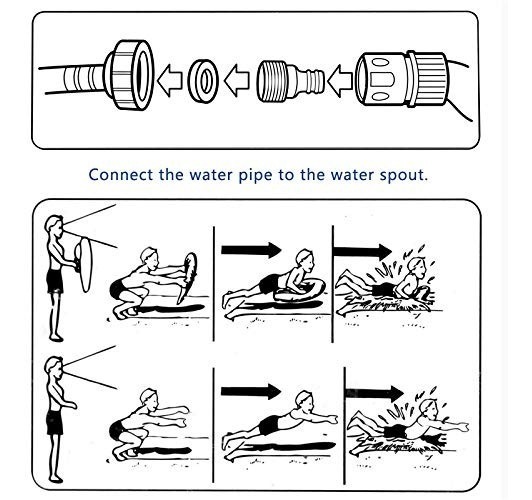 Connect the water pipe to the water spout.