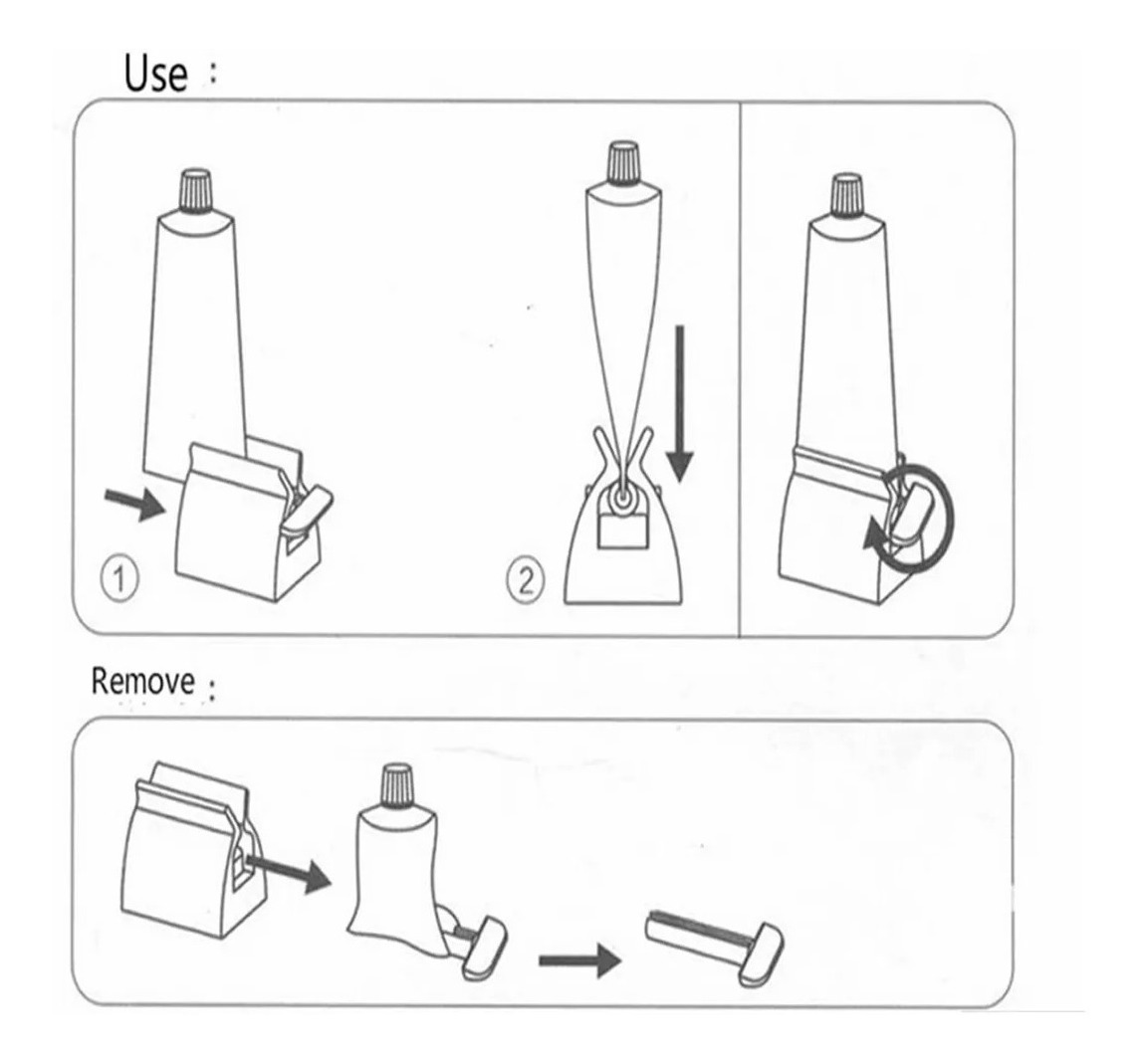 Use :

①

②

Remove :