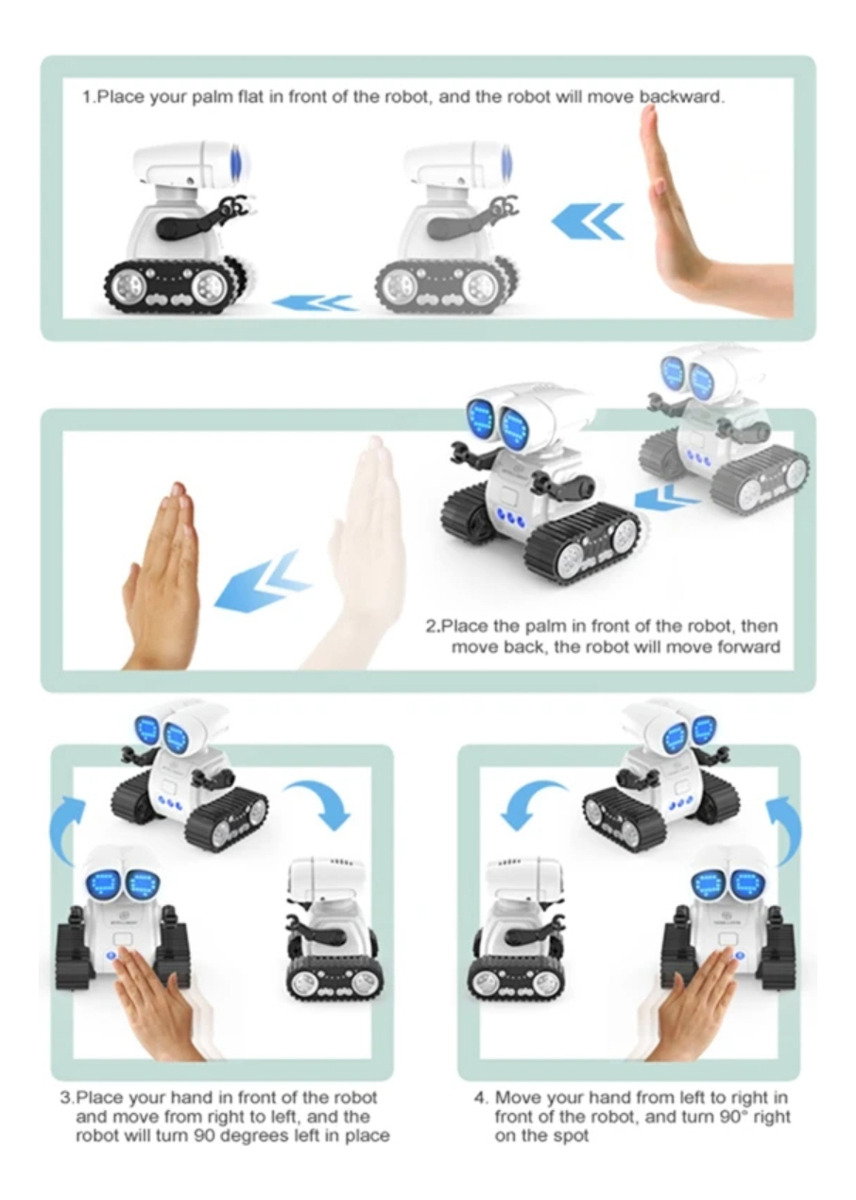 1.Place your palm flat in front of the robot, and the robot will move backward.

2.Place the palm in front of the robot, then move back, the robot will move forward

3.Place your hand in front of the robot and move from right to left, and the robot will turn 90 degrees left in place

4. Move your hand from left to right in front of the robot, and turn 90° right on the spot