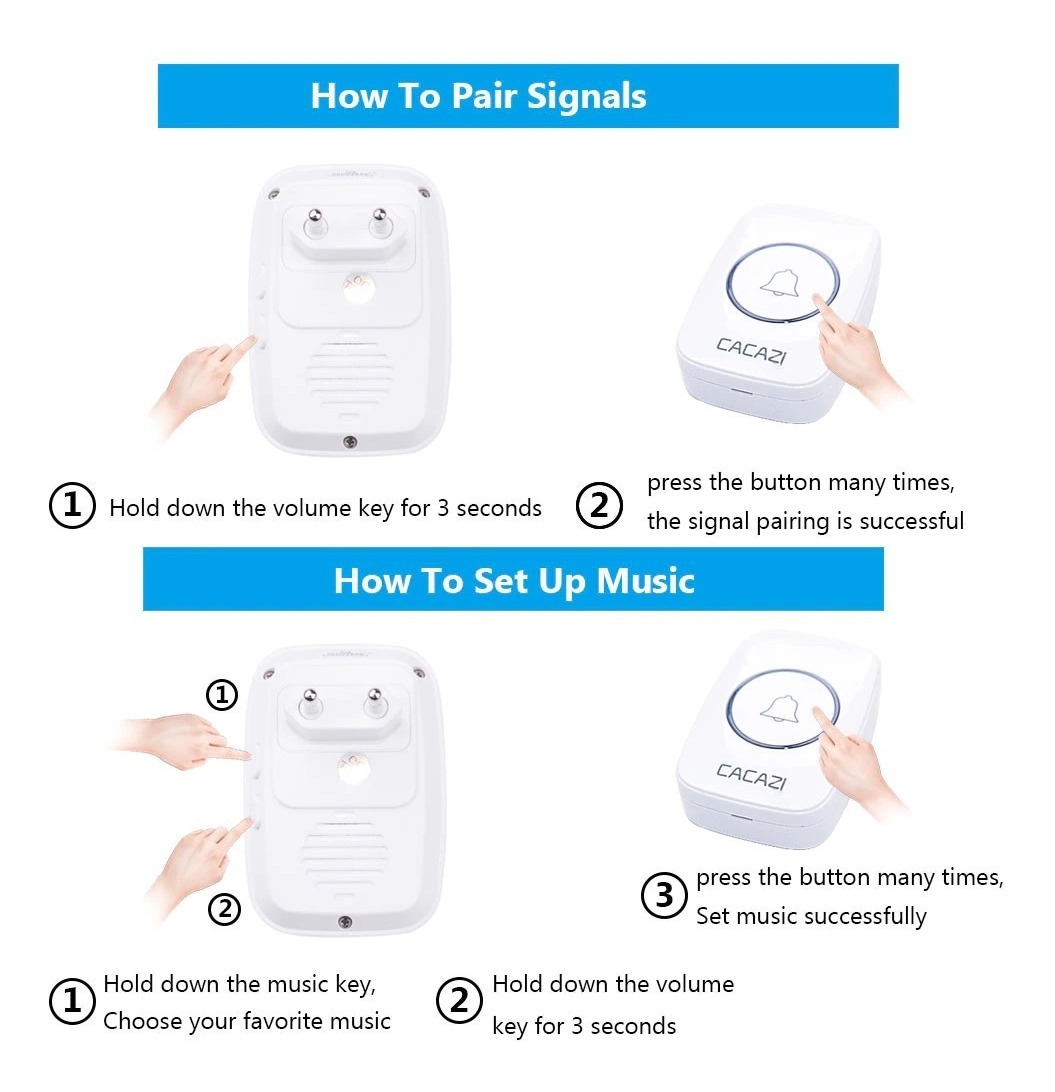 How To Pair Signals

CACAZI

① Hold down the volume key for 3 seconds

② press the button many times, the signal pairing is successful

How To Set Up Music

①

②

CACAZI

③ press the button many times, Set music successfully

① Hold down the music key, Choose your favorite music

② Hold down the volume key for 3 seconds