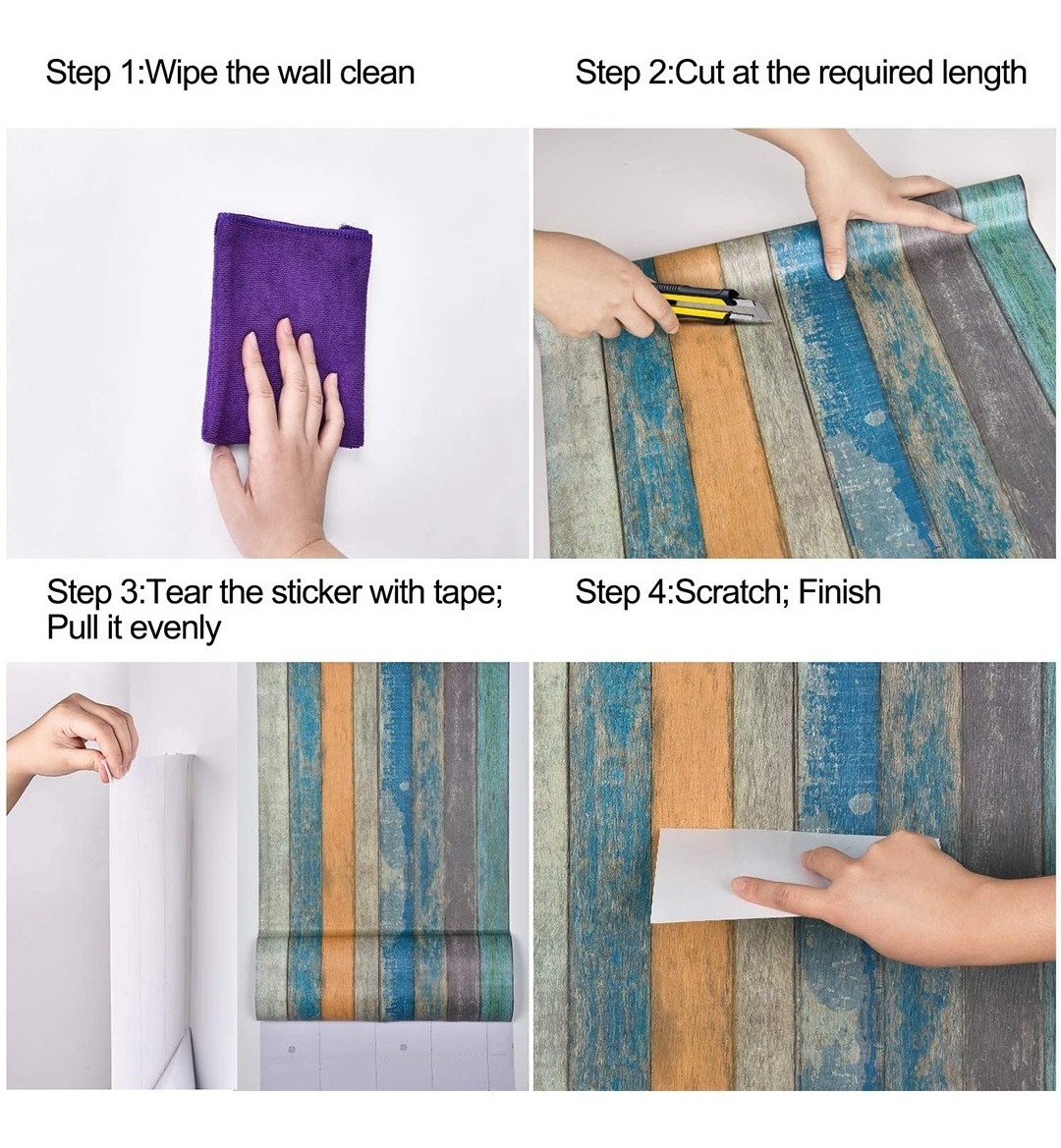 Step 1:Wipe the wall clean

Step 2:Cut at the required length

Step 3:Tear the sticker with tape; Pull it evenly

Step 4:Scratch; Finish