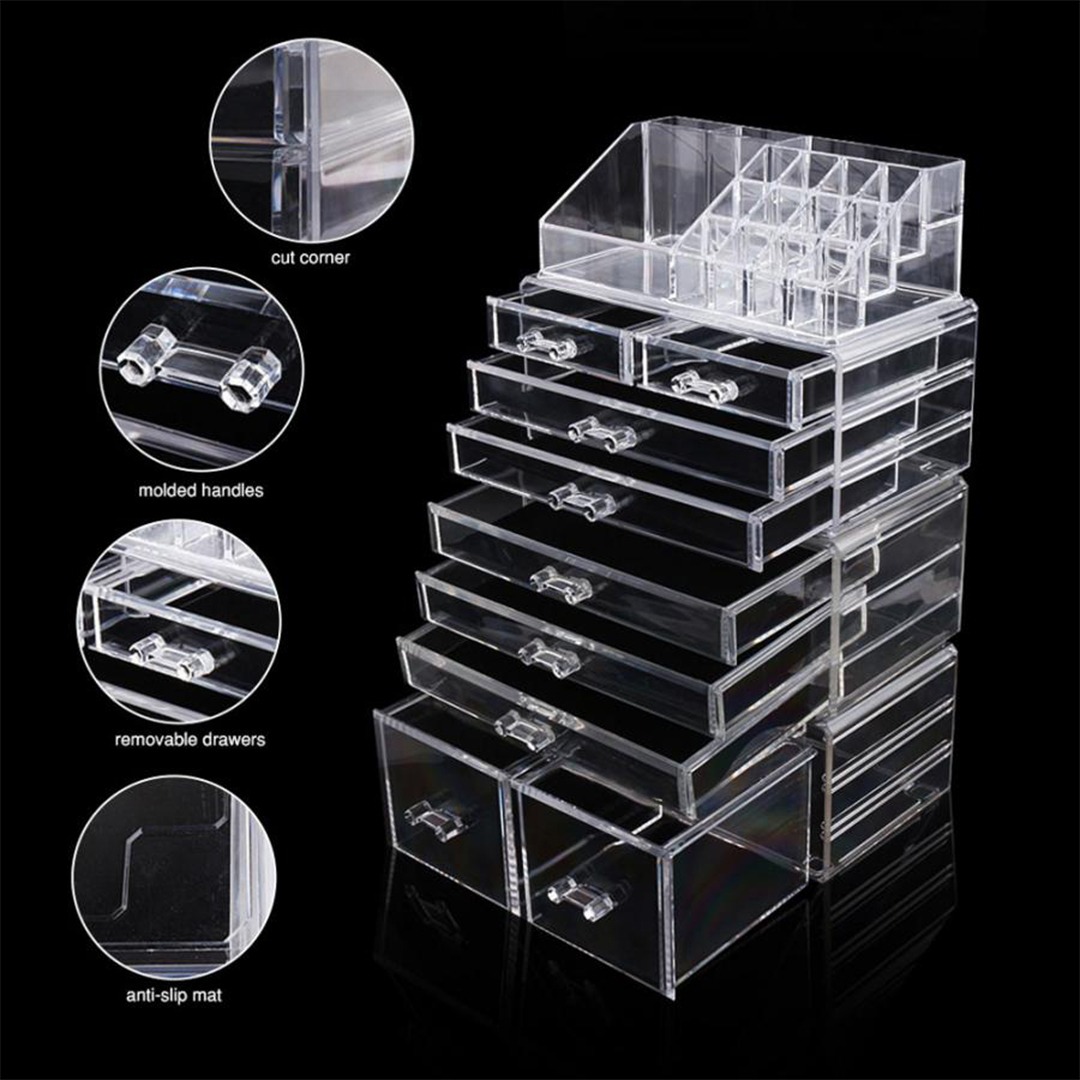 cut corner

molded handles

removable drawers

anti-slip mat