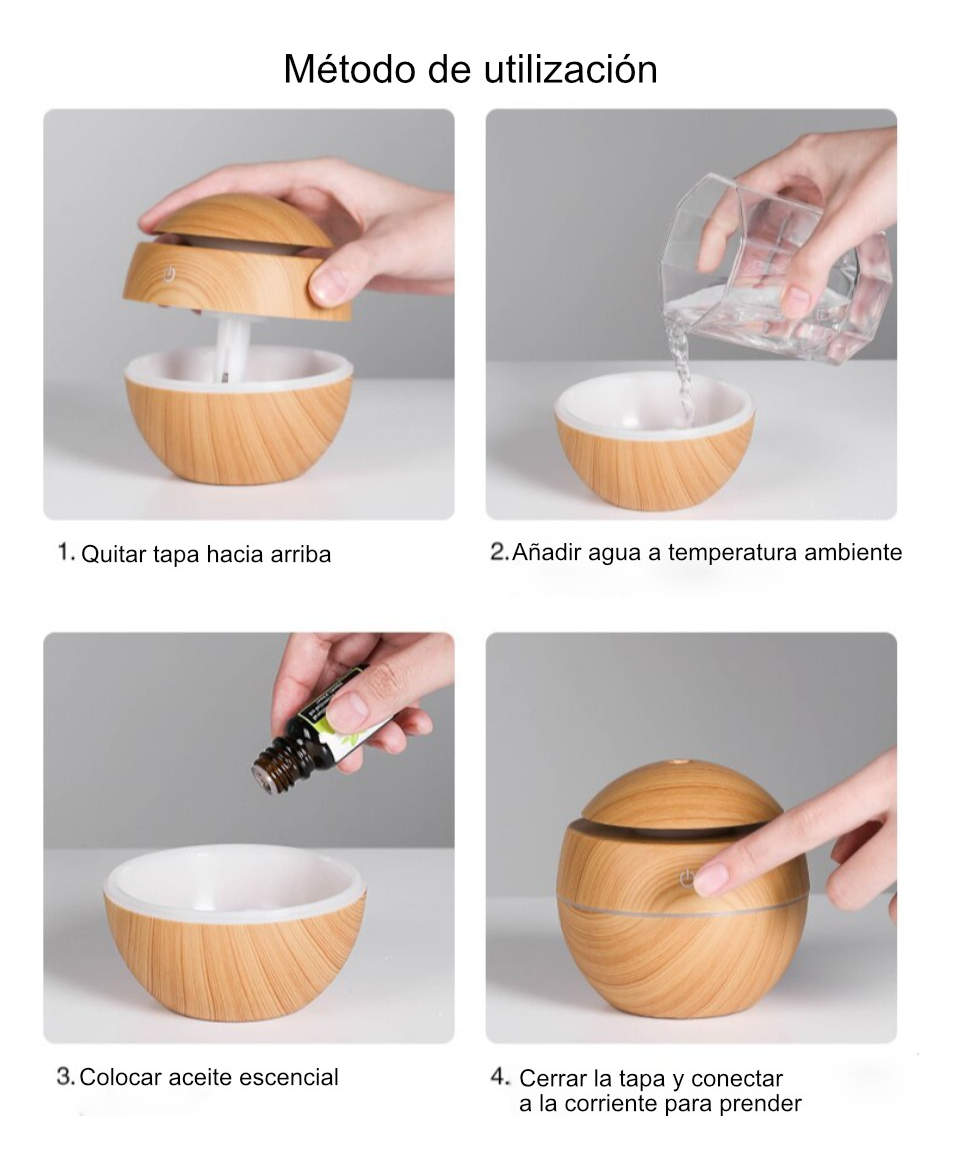 Método de utilización

1. Quitar tapa hacia arriba

2. Añadir agua a temperatura ambiente

3. Colocar aceite escencial

4. Cerrar la tapa y conectar a la corriente para prender