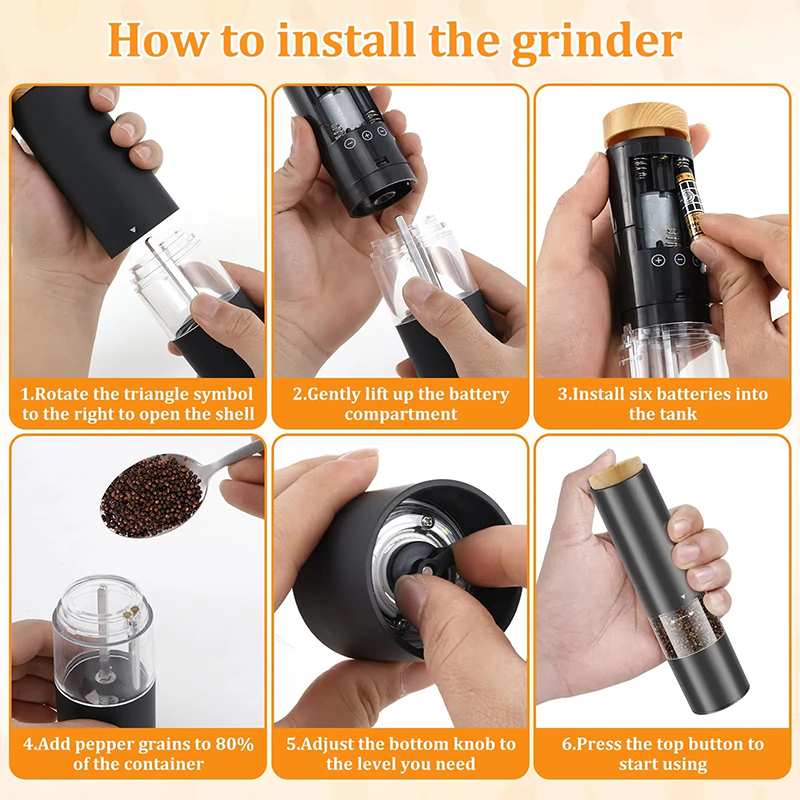 How to install the grinder

1.Rotate the triangle symbol to the right to open the shell

2.Gently lift up the battery compartment

3.Install six batteries into the tank

4.Add pepper grains to 80% of the container

5.Adjust the bottom knob to the level you need

6.Press the top button to start using