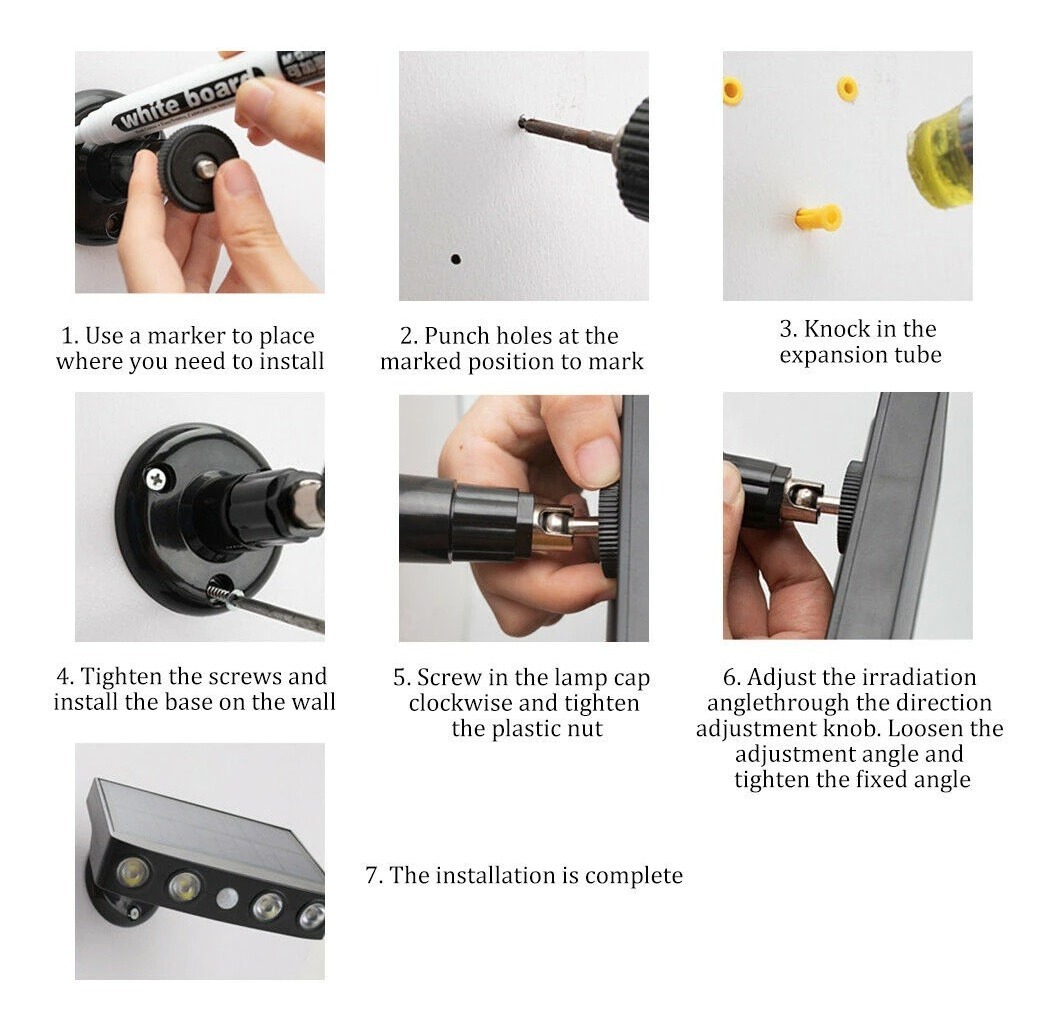 white board

1. Use a marker to place where you need to install

2. Punch holes at the marked position to mark

3. Knock in the expansion tube

4. Tighten the screws and install the base on the wall

5. Screw in the lamp cap clockwise and tighten the plastic nut

6. Adjust the irradiation anglethrough the direction adjustment knob. Loosen the adjustment angle and tighten the fixed angle

7. The installation is complete