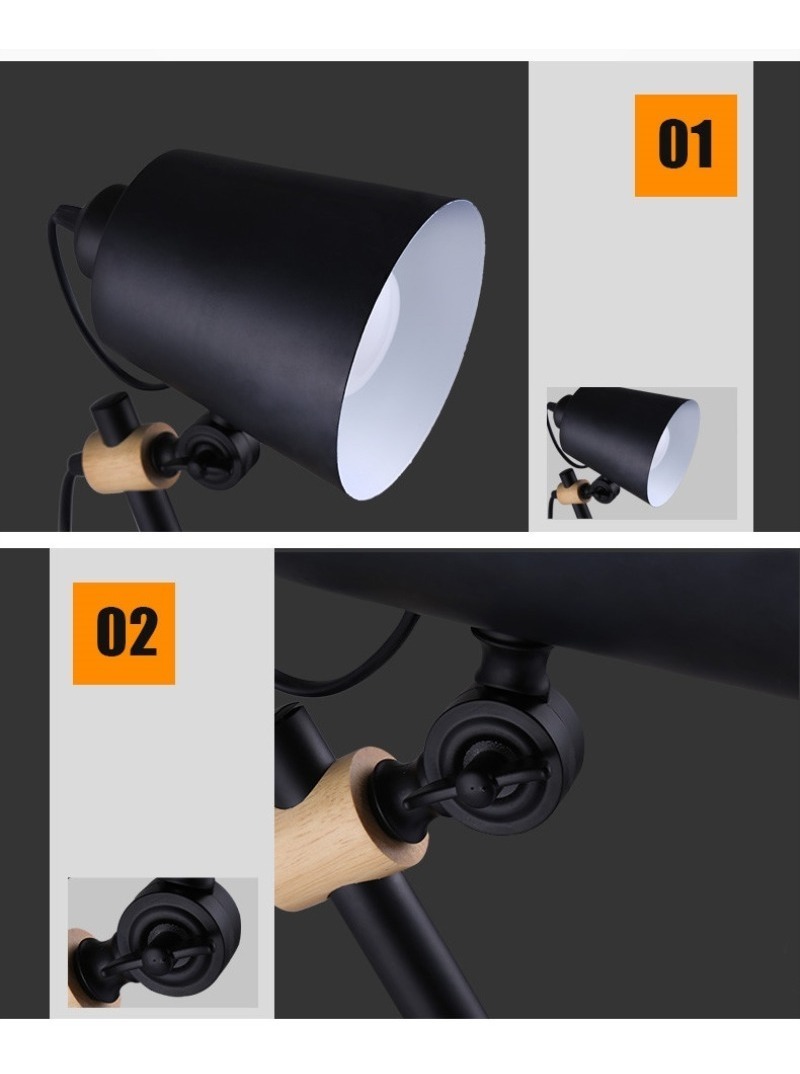 01

02