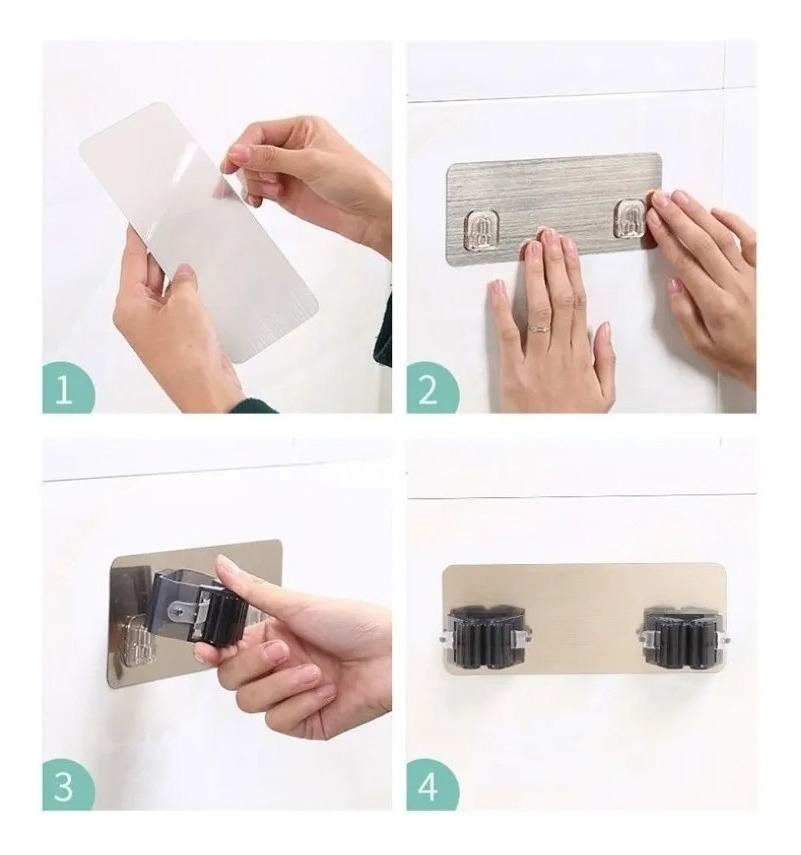 1

2

3

4