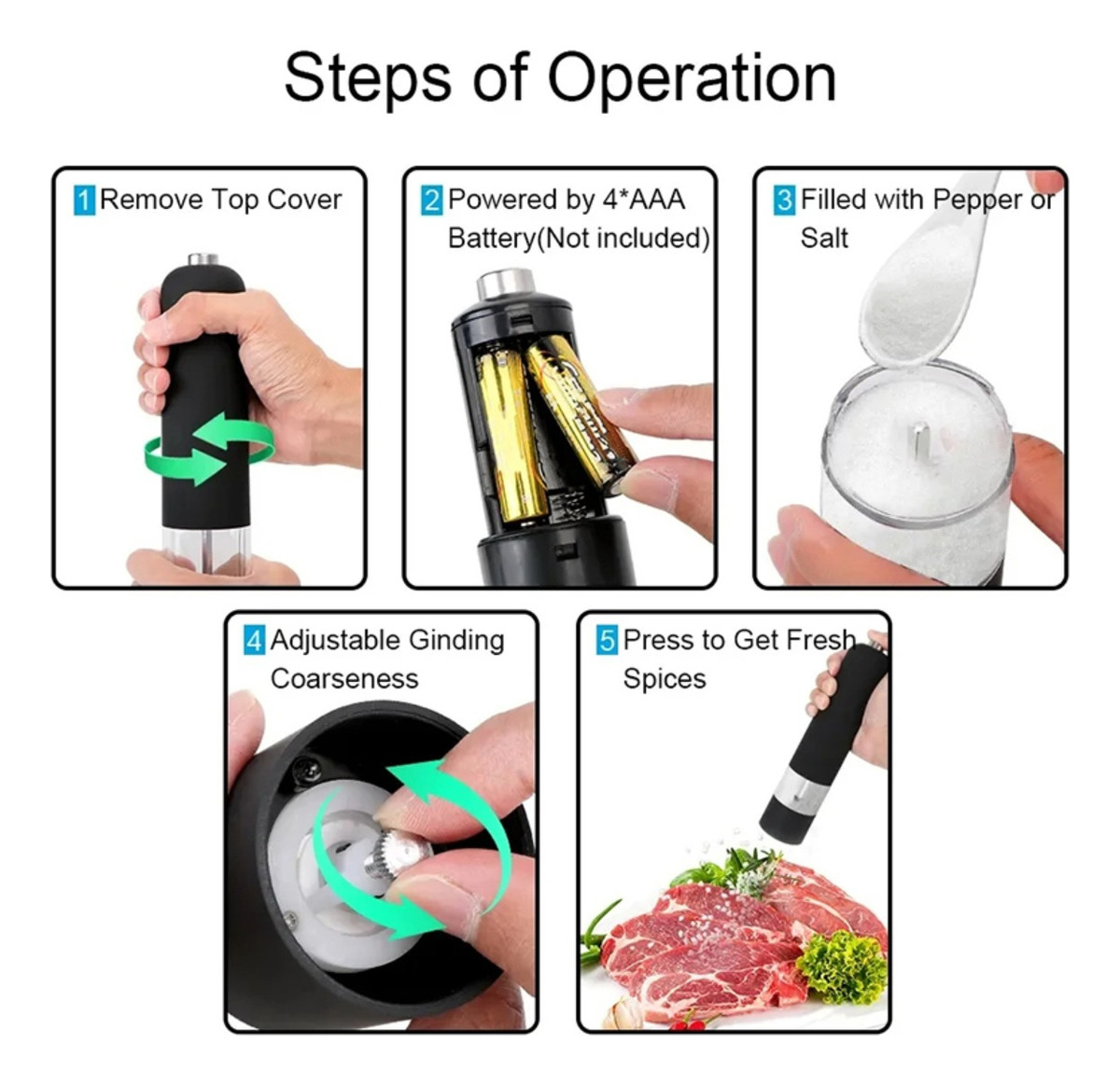 Steps of Operation

1 Remove Top Cover

2 Powered by 4*AAA Battery(Not included)

3 Filled with Pepper or Salt

4 Adjustable Ginding Coarseness

5 Press to Get Fresh Spices