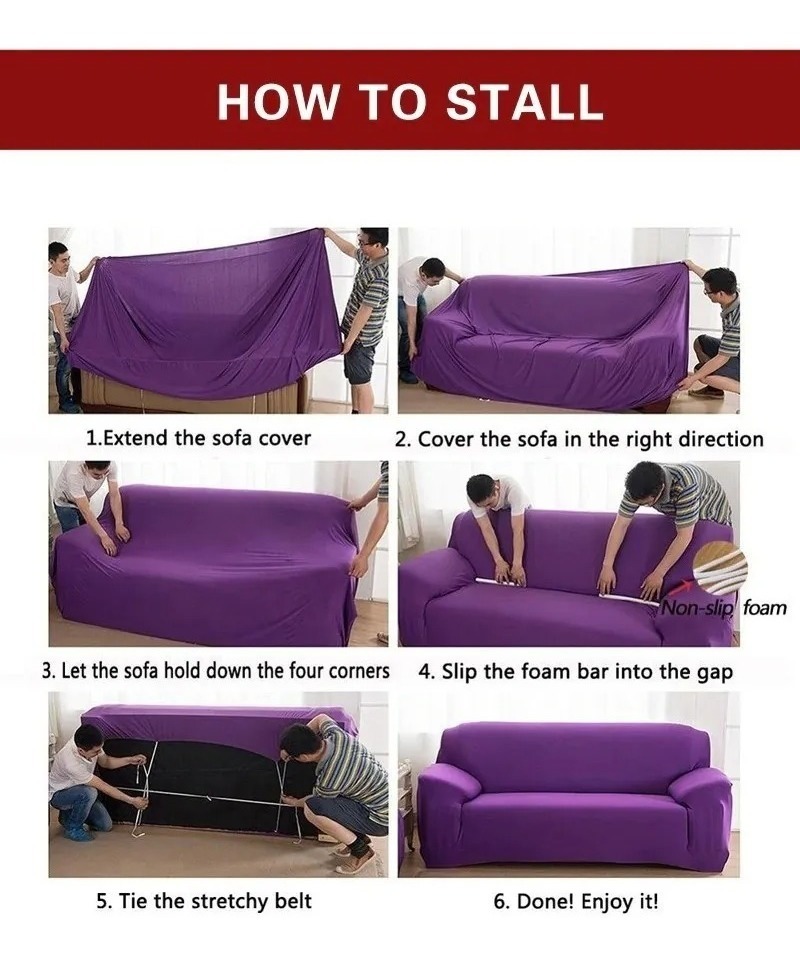 HOW TO STALL

1.Extend the sofa cover

2. Cover the sofa in the right direction

3. Let the sofa hold down the four corners

Non-slip foam

4. Slip the foam bar into the gap

5. Tie the stretchy belt

6. Done! Enjoy it!