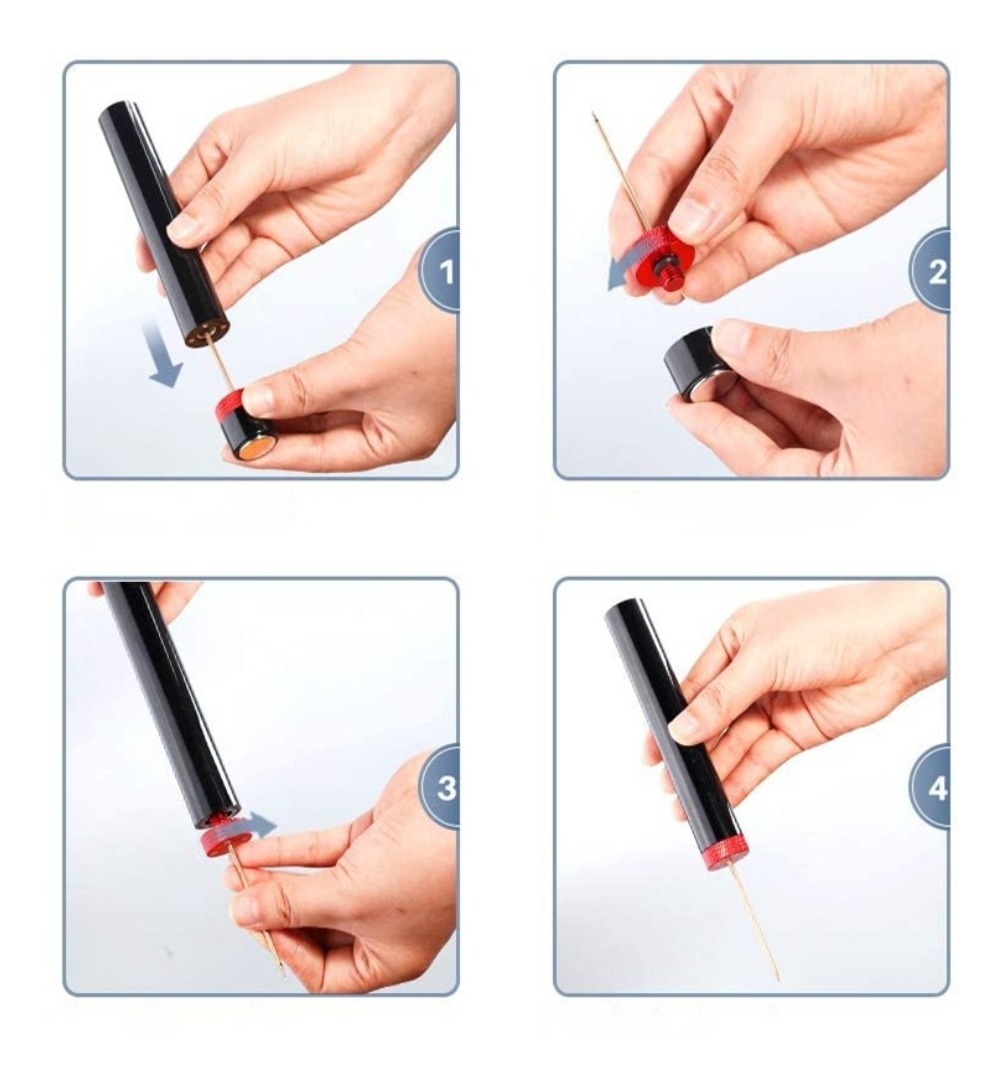 1

2

3

4