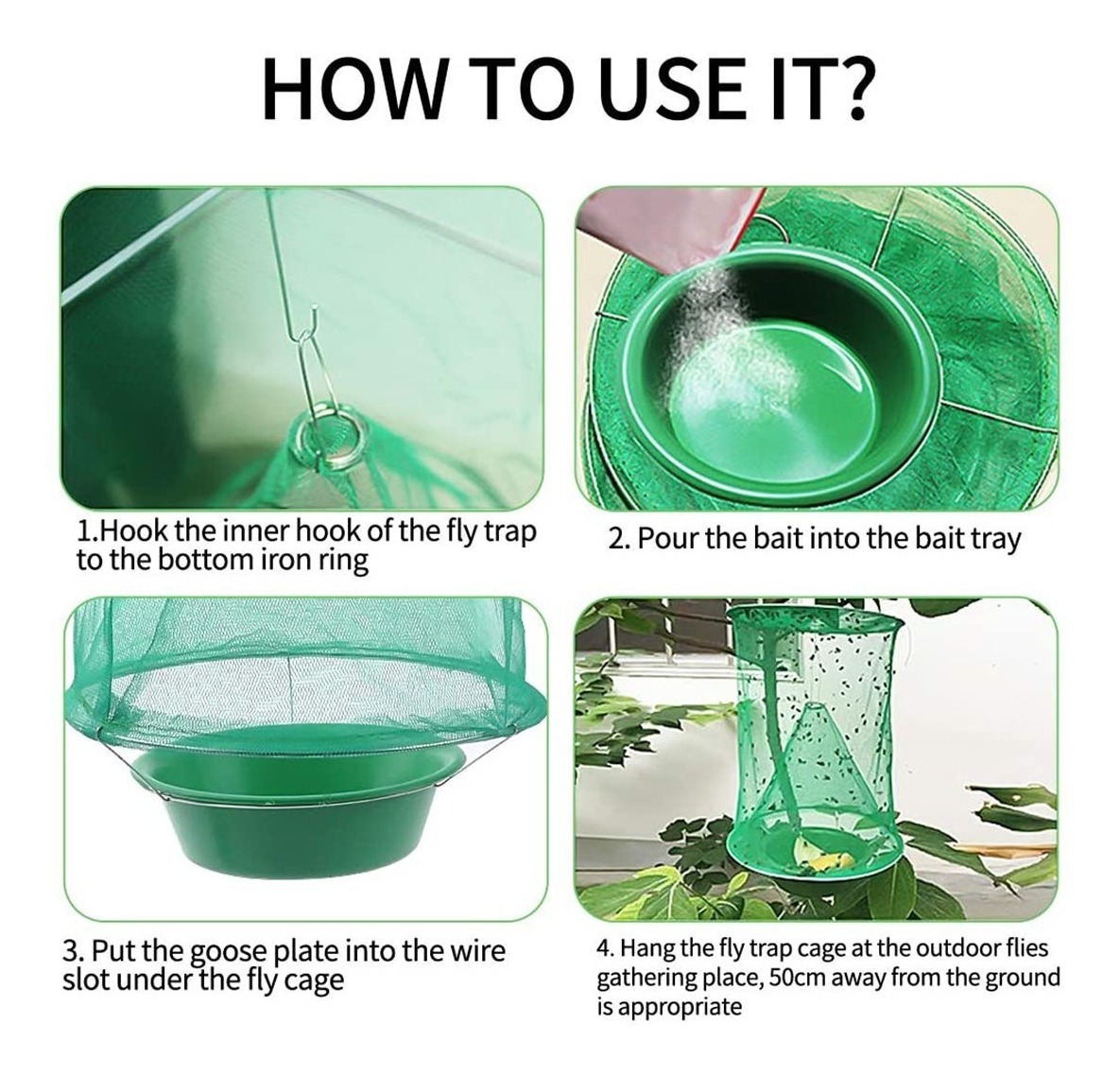 HOW TO USE IT?

1.Hook the inner hook of the fly trap to the bottom iron ring

2. Pour the bait into the bait tray

3. Put the goose plate into the wire slot under the fly cage

4. Hang the fly trap cage at the outdoor flies gathering place, 50cm away from the ground is appropriate