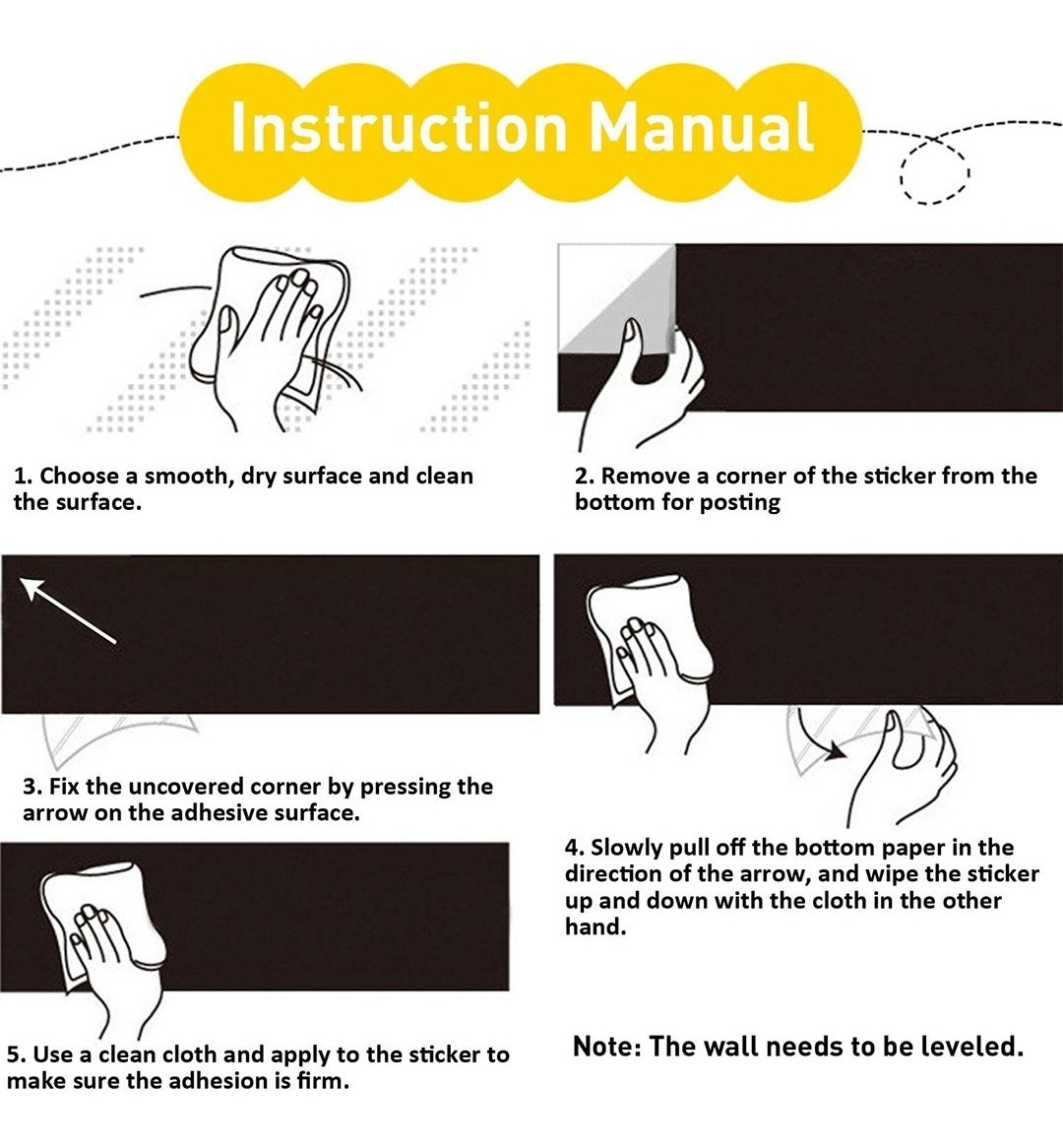 Instruction Manual

1. Choose a smooth, dry surface and clean the surface.

2. Remove a corner of the sticker from the bottom for posting

3. Fix the uncovered corner by pressing the arrow on the adhesive surface.

4. Slowly pull off the bottom paper in the direction of the arrow, and wipe the sticker up and down with the cloth in the other hand.

5. Use a clean cloth and apply to the sticker to make sure the adhesion is firm.

Note: The wall needs to be leveled.