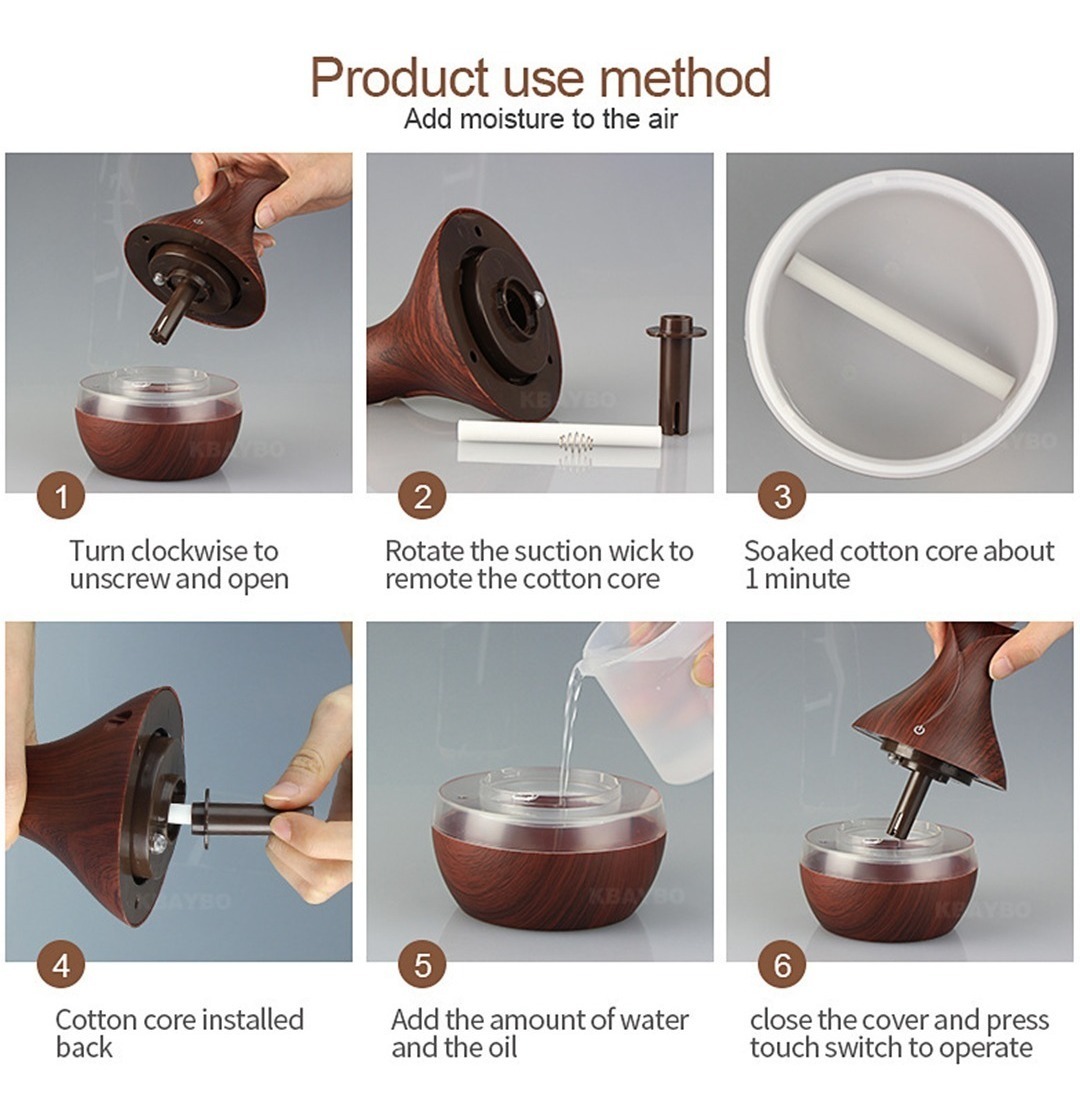 Product use method
Add moisture to the air

KBAYBO

1
Turn clockwise to unscrew and open

KBAYBO

2
Rotate the suction wick to remote the cotton core

KBAYBO

3
Soaked cotton core about 1 minute

KBAYBO

4
Cotton core installed back

KBAYBO

5
Add the amount of water and the oil

KBAYBO

6
close the cover and press touch switch to operate