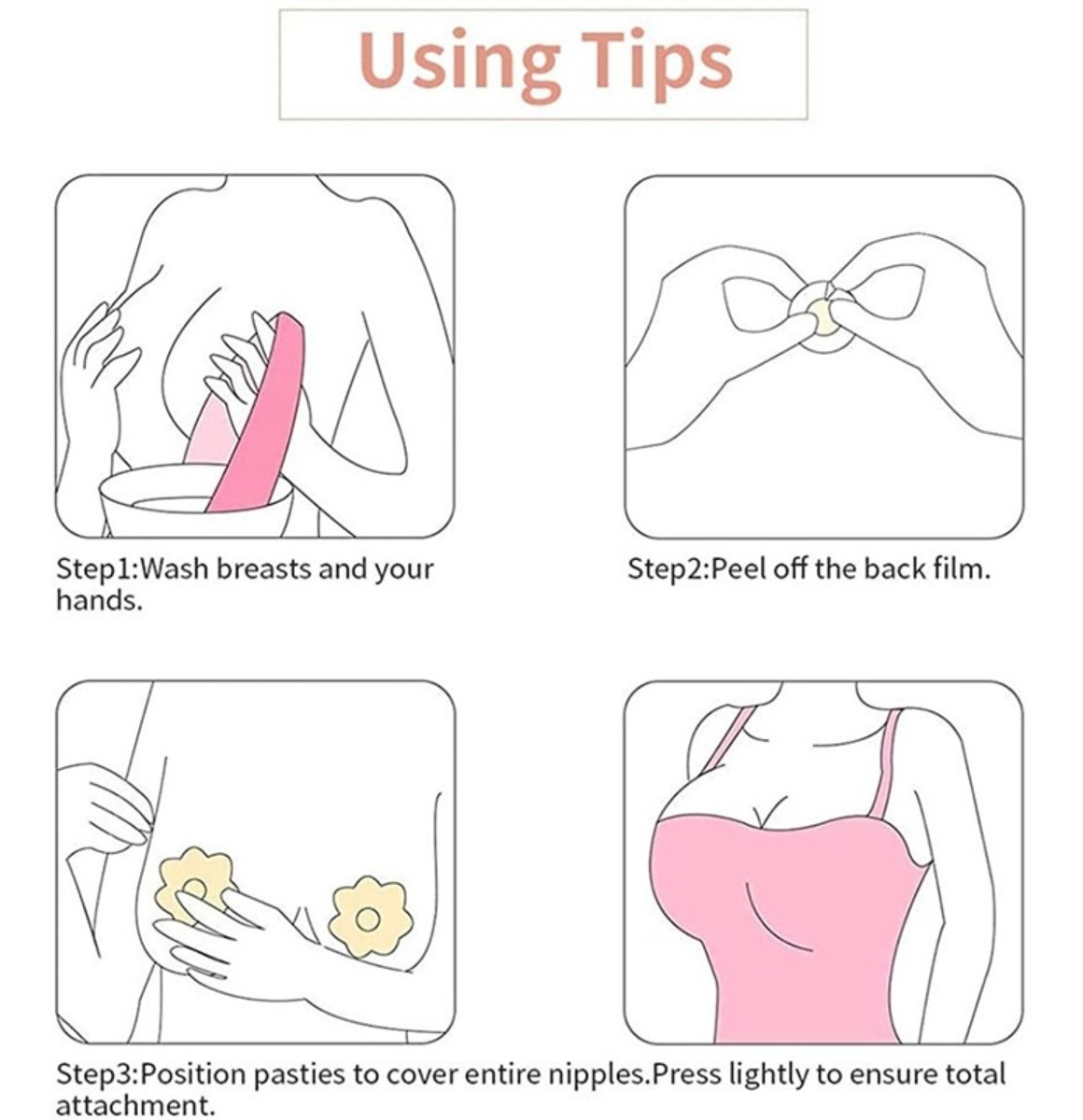 Using Tips

Step1:Wash breasts and your hands.

Step2:Peel off the back film.

Step3:Position pasties to cover entire nipples.Press lightly to ensure total attachment.