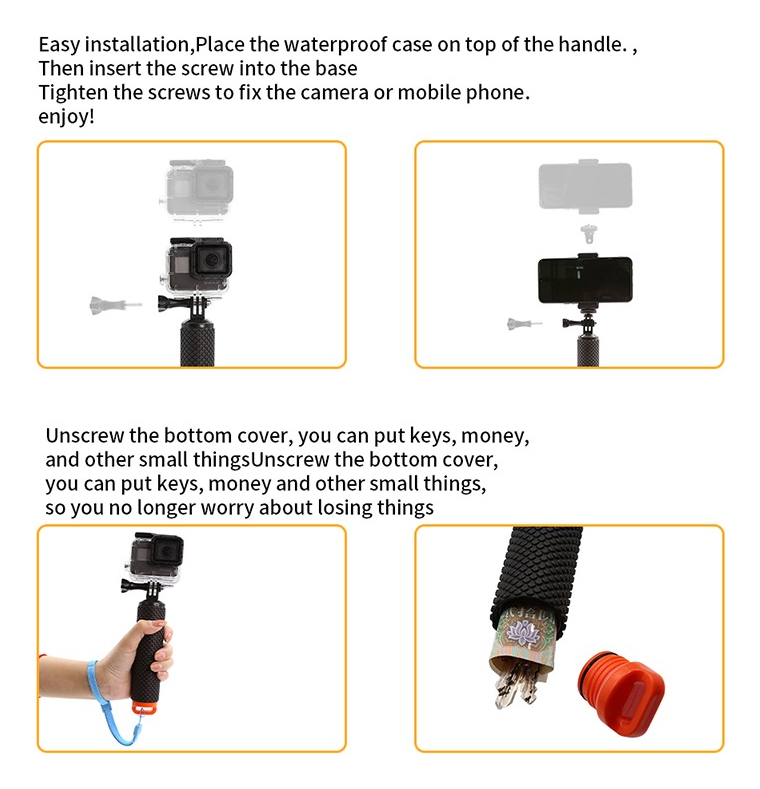 Easy installation,Place the waterproof case on top of the handle. ,
Then insert the screw into the base
Tighten the screws to fix the camera or mobile phone.
enjoy!

Unscrew the bottom cover, you can put keys, money, and other small thingsUnscrew the bottom cover, you can put keys, money and other small things, so you no longer worry about losing things