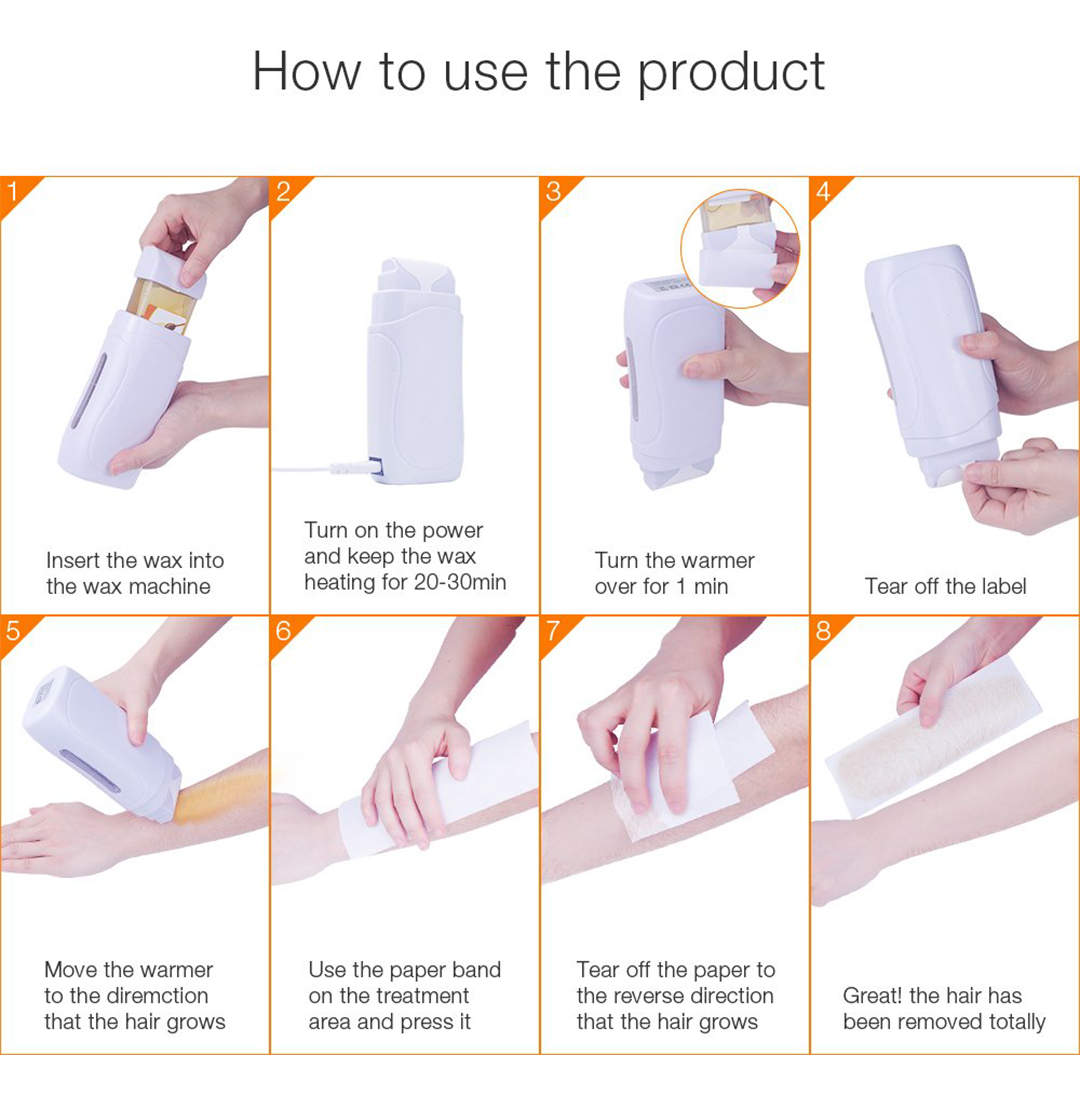 How to use the product

1

Insert the wax into the wax machine

2

Turn on the power and keep the wax heating for 20-30min

3

Turn the warmer over for 1 min

4

Tear off the label

5

Move the warmer to the diremction that the hair grows

6

Use the paper band on the treatment area and press it

7

Tear off the paper to the reverse direction that the hair grows

8

Great! the hair has been removed totally