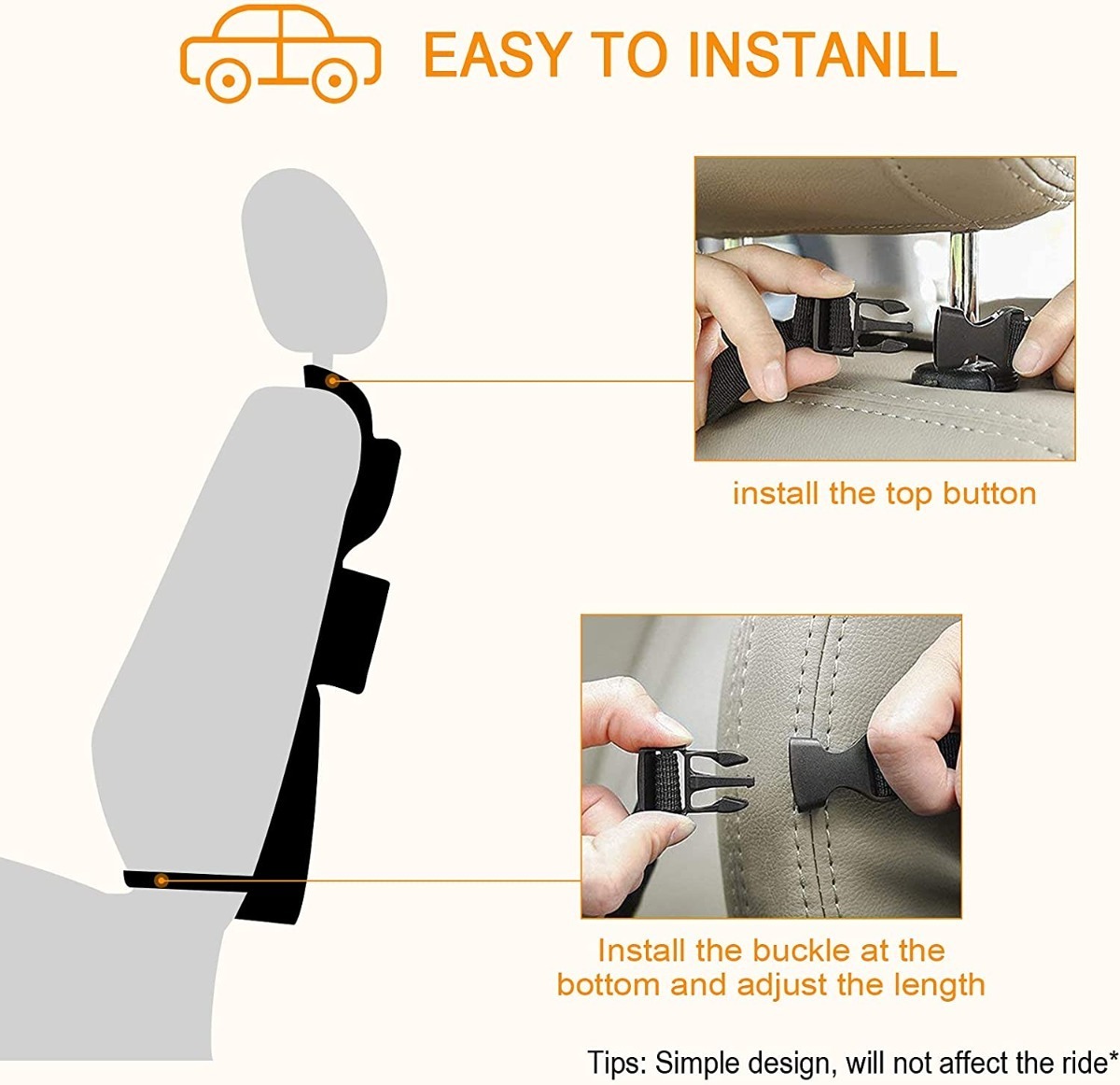 EASY TO INSTANLL

install the top button

Install the buckle at the bottom and adjust the length

Tips: Simple design, will not affect the ride*