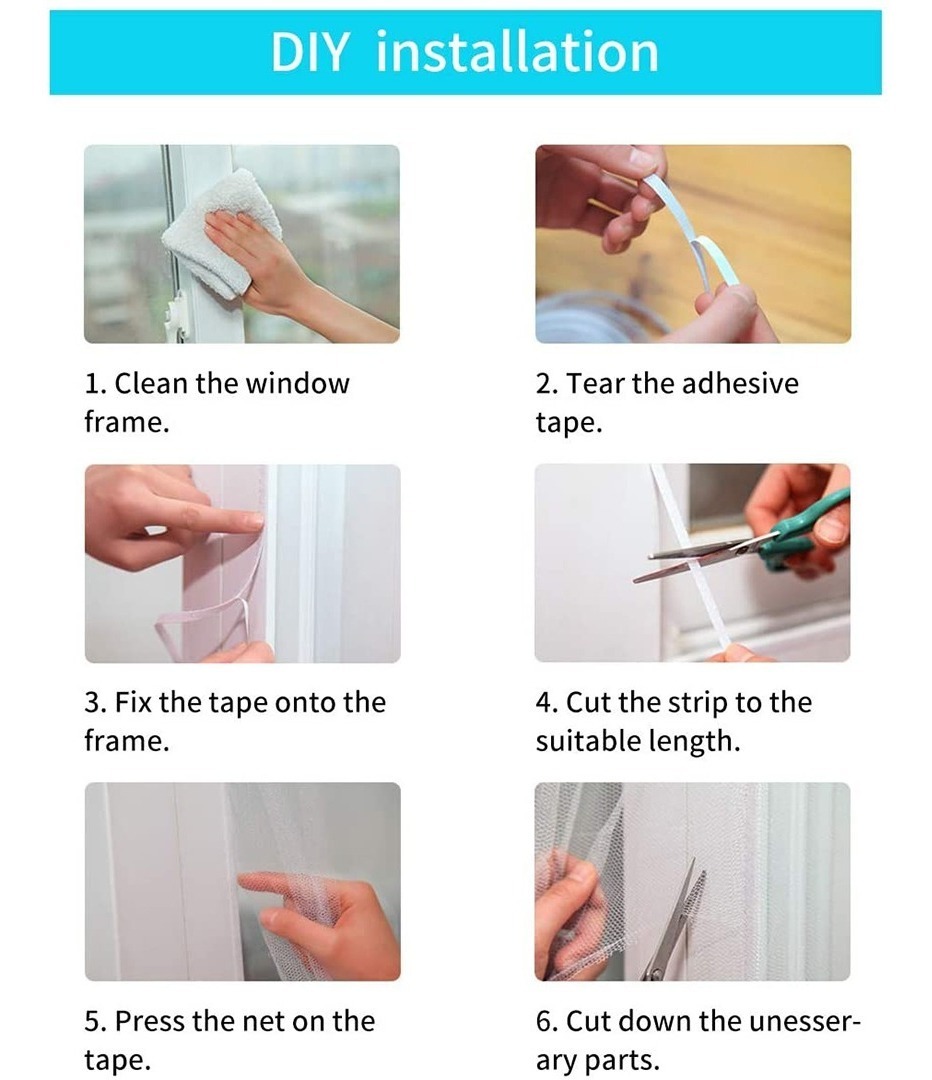 DIY installation

1. Clean the window frame.

2. Tear the adhesive tape.

3. Fix the tape onto the frame.

4. Cut the strip to the suitable length.

5. Press the net on the tape.

6. Cut down the unesserary parts.