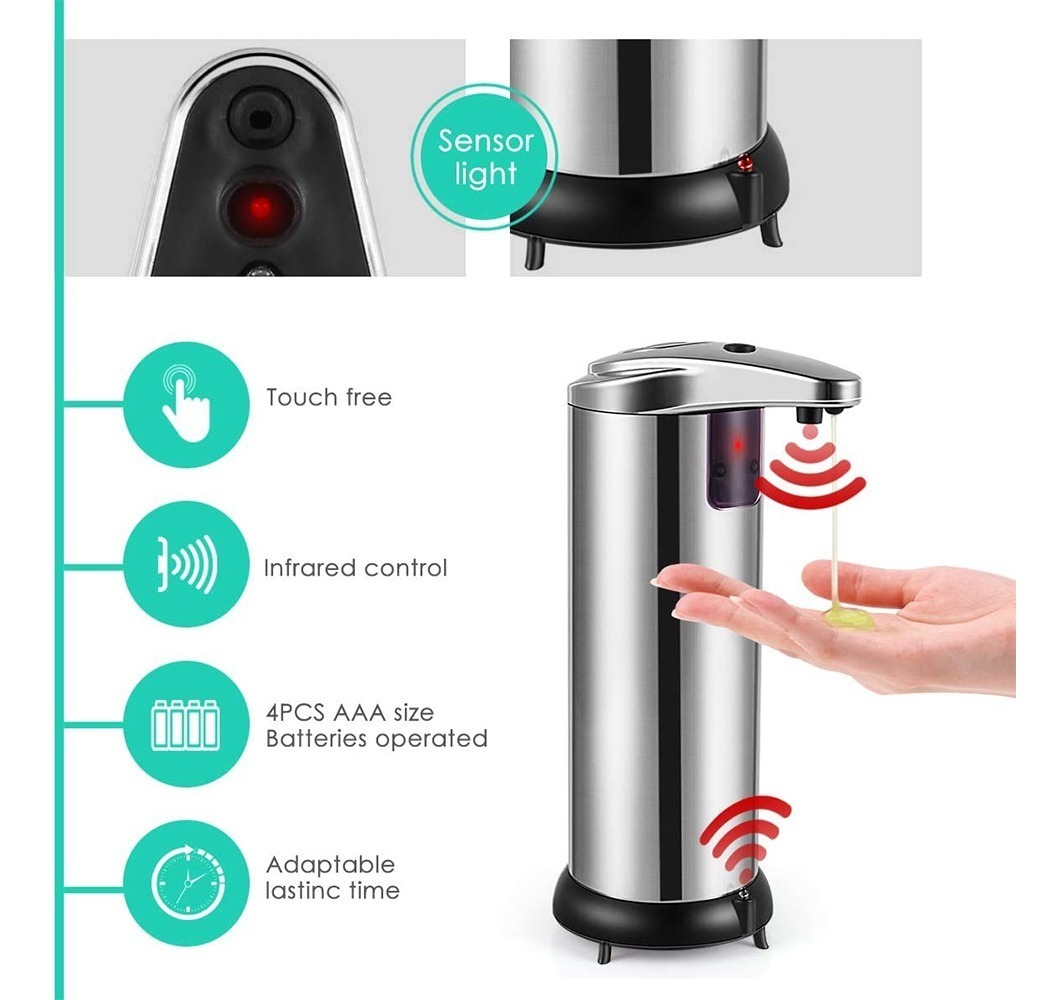 Sensor light

Touch free

Infrared control

4PCS AAA size Batteries operated

Adaptable lastinc time