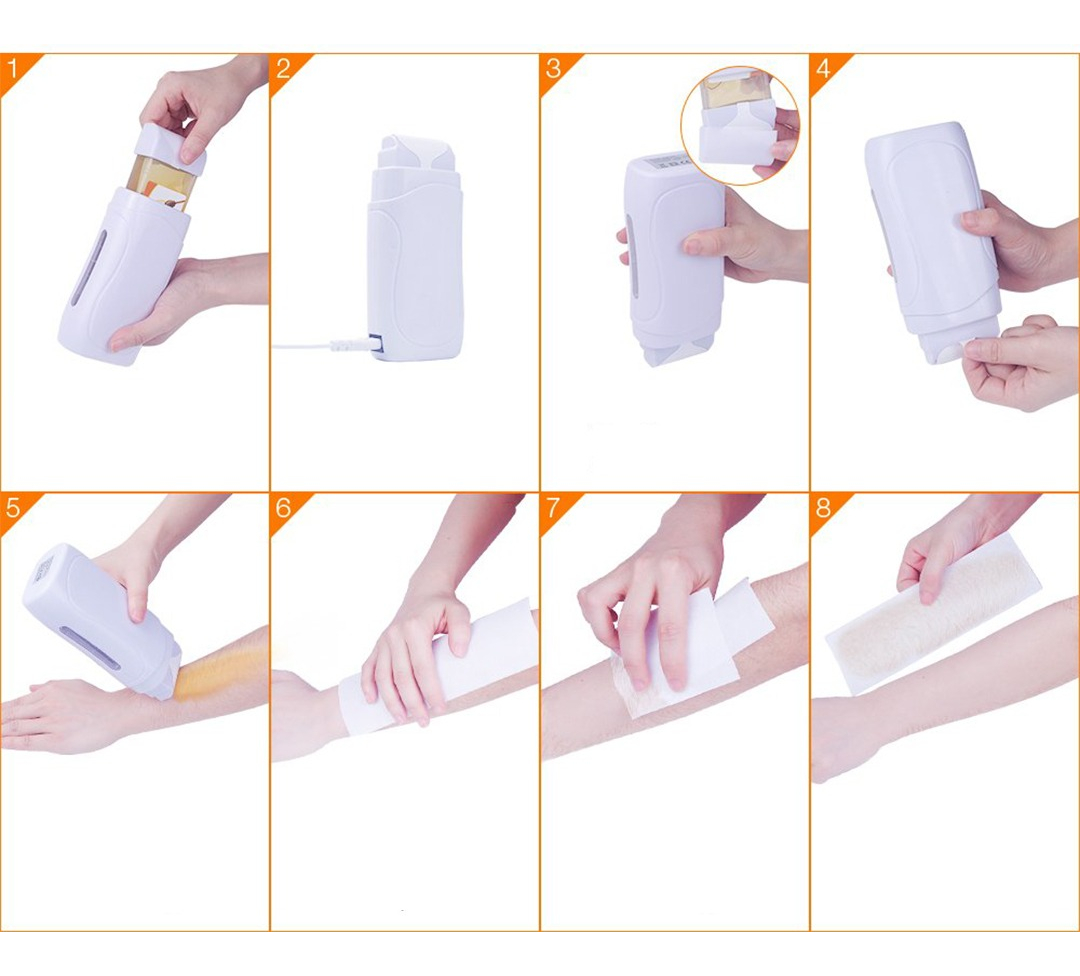 1

2

3

4

5

6

7

8