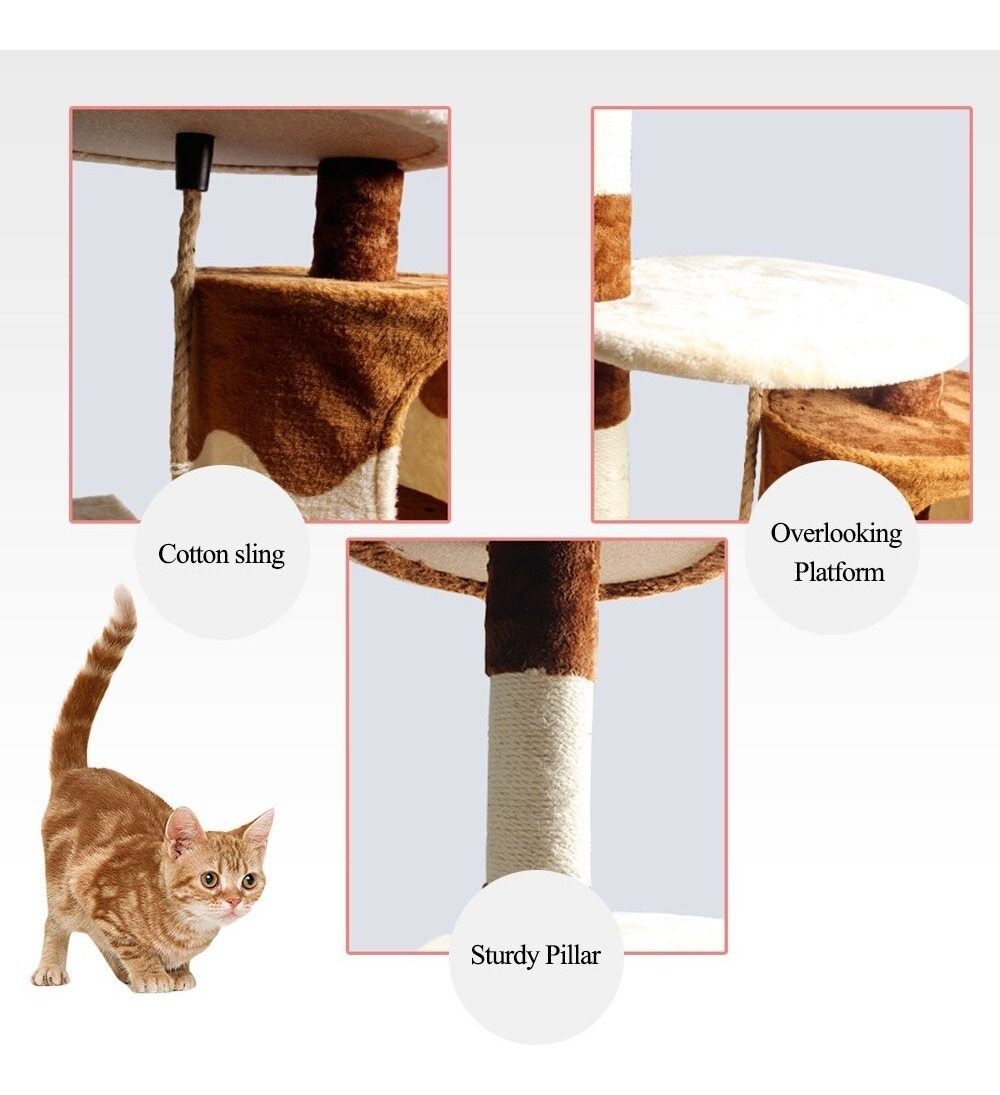 Cotton sling

Overlooking Platform

Sturdy Pillar